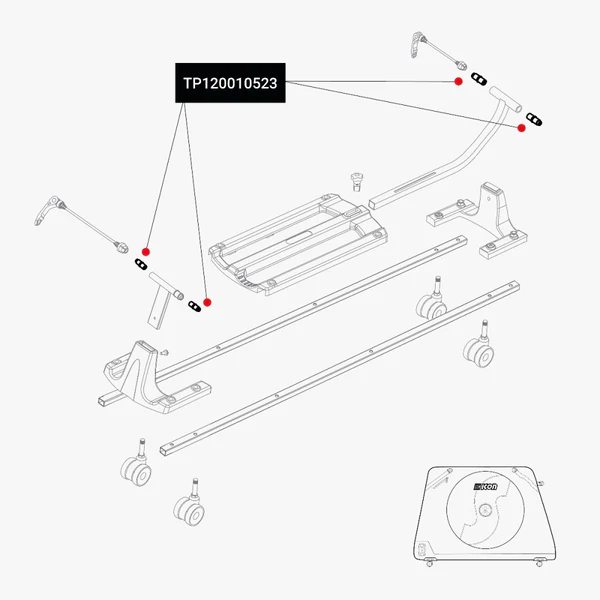 TP120010523

scicon