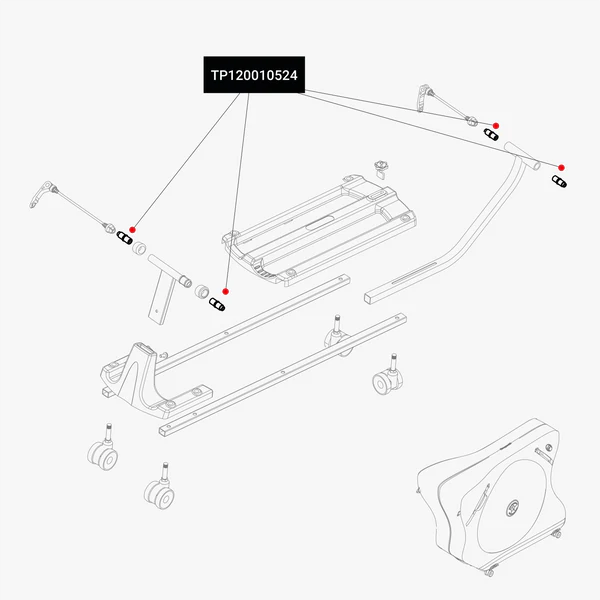 TP120010524